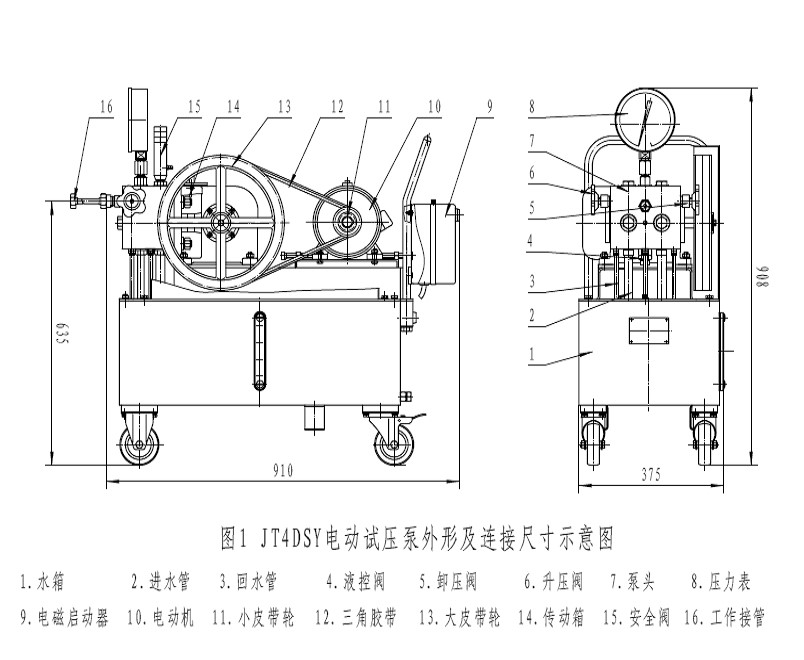 16
15
14
13
12
11
10
9
635
910
8
7
6
5
4
3
2
1
908
375

图1 JT4DSY电动试压泵外形及连接尺寸示意图

1.水箱 2.进水管 3.回水管 4.液控阀 5.卸压阀 6.升压阀 7.泵头 8.压力表

9.电磁启动器 10.电动机 11.小皮带轮 12.三角胶带 13.大皮带轮 14.传动箱 15.安全阀 16.工作接管